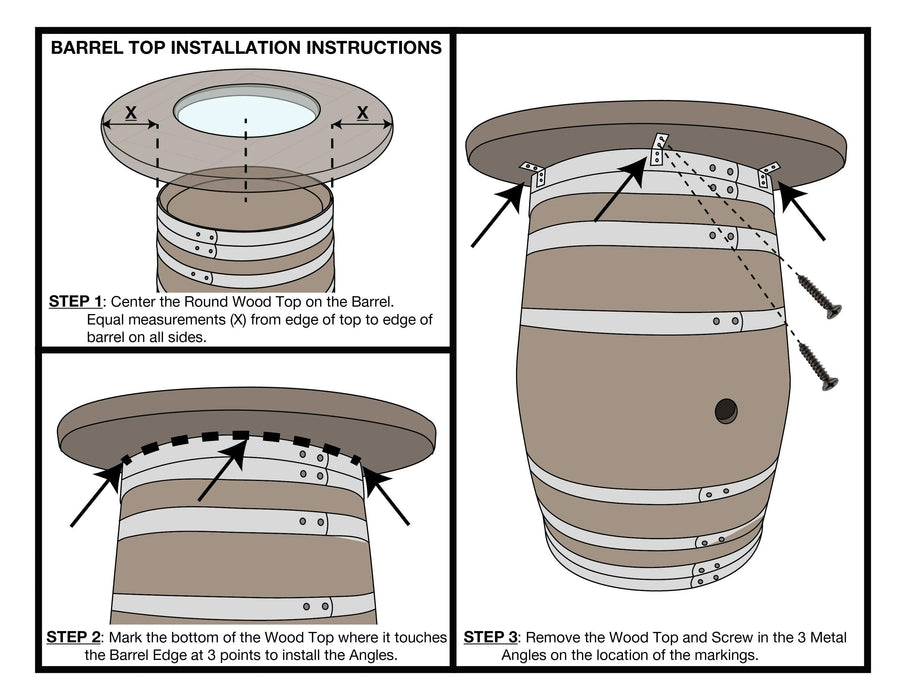 BARREL TOP INSTALLATION INSTRUCTIONS

X

X

STEP 1: Center the Round Wood Top on the Barrel. Equal measurements (X) from edge of top to edge of barrel on all sides.

STEP 2: Mark the bottom of the Wood Top where it touches the Barrel Edge at 3 points to install the Angles.

STEP 3: Remove the Wood Top and Screw in the 3 Metal Angles on the location of the markings.